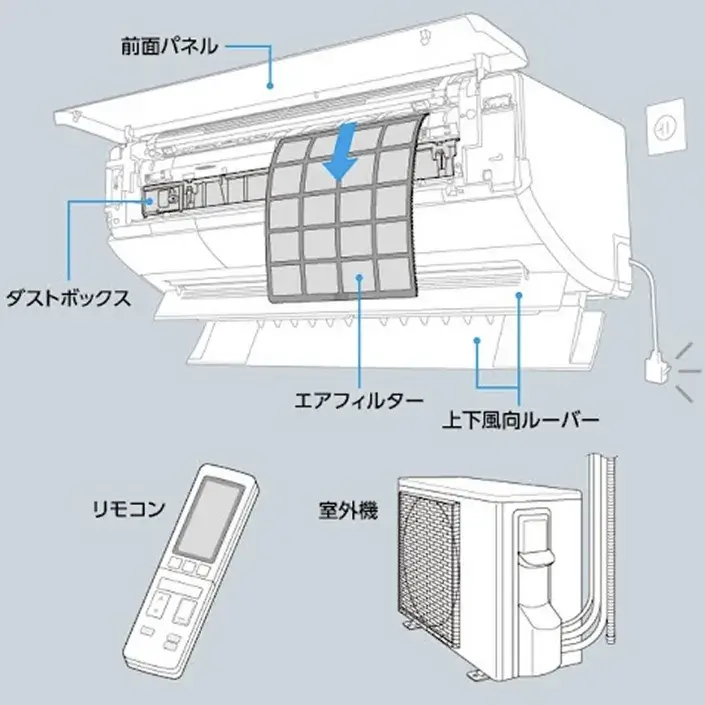 前面パネル

ダストボックス

エアフィルター

上下風向ルーバー

リモコン

室外機